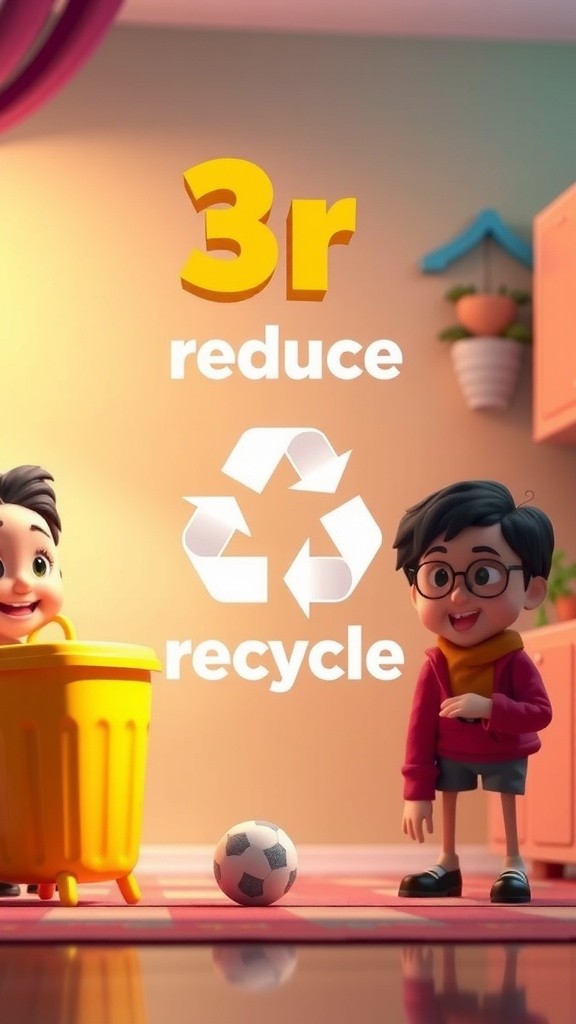 3r
reduce
recycle