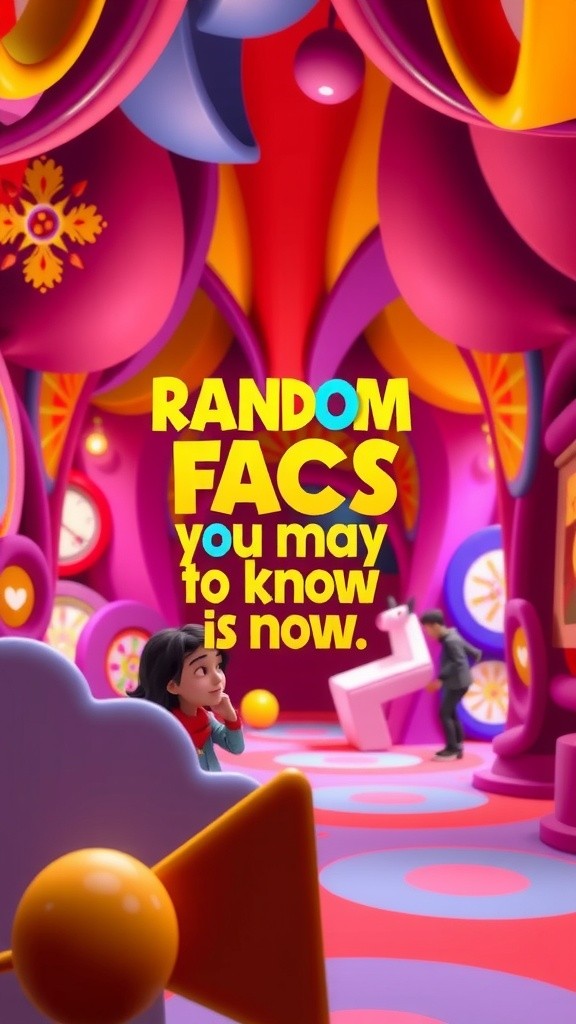 RANDOM FACS you may to know is now.