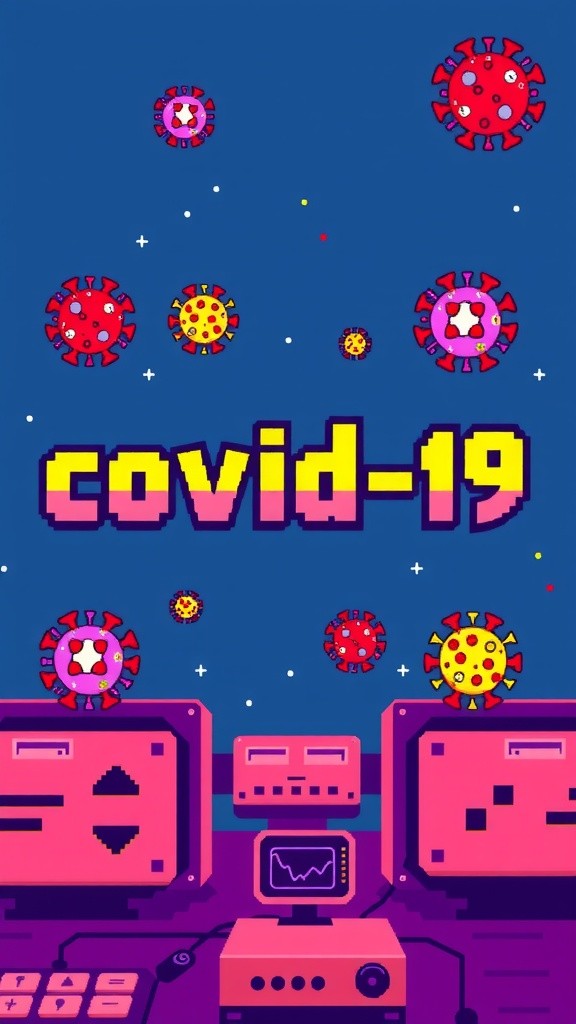 covid-19