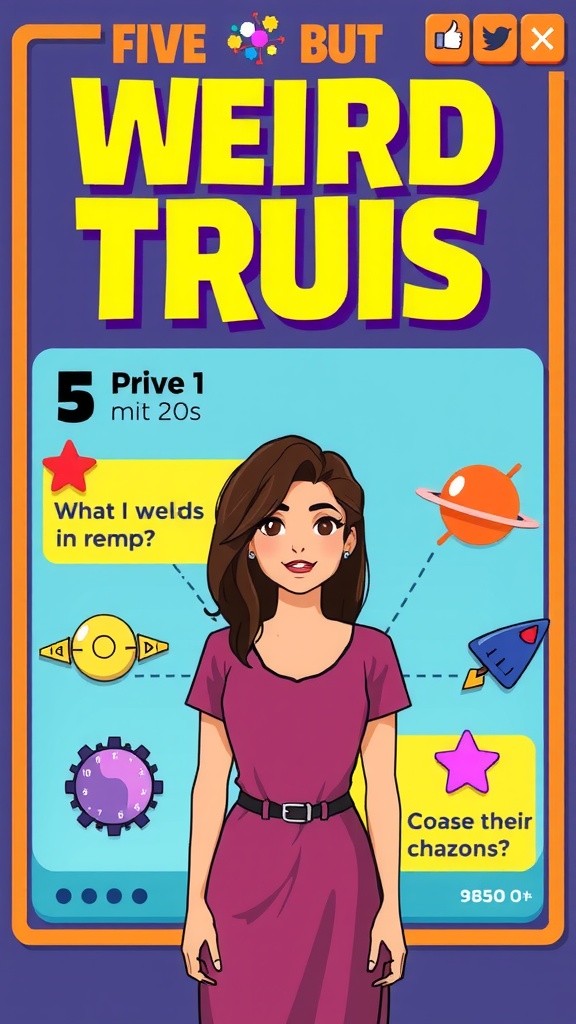 FIVE BUT

WEIRD TRUIS

5 Prive 1
mit 20s

What I welds in remp?

Coase their chazons?

9850 0+