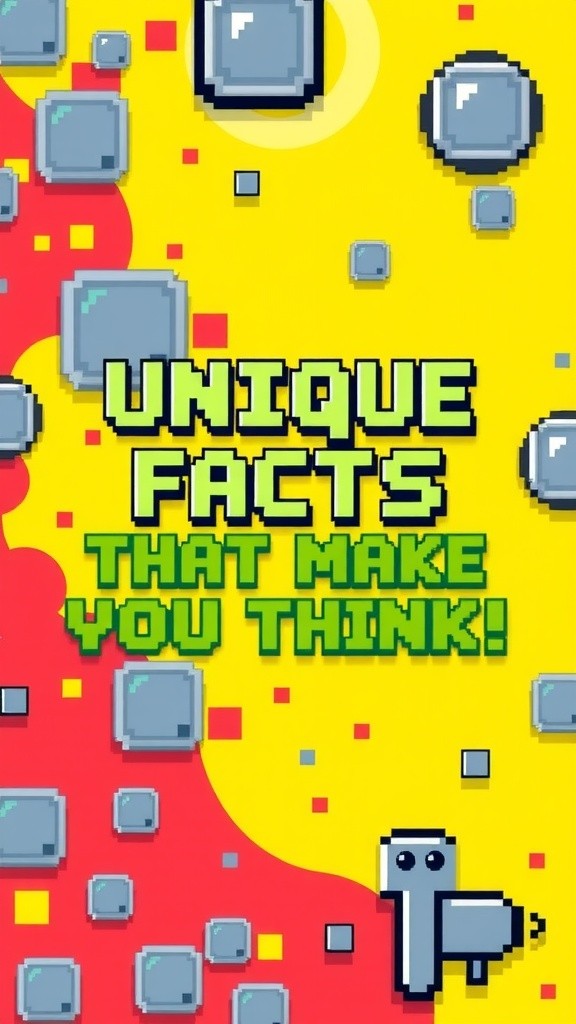 UNIQUE FACTS
THAT MAKE YOU THINK!