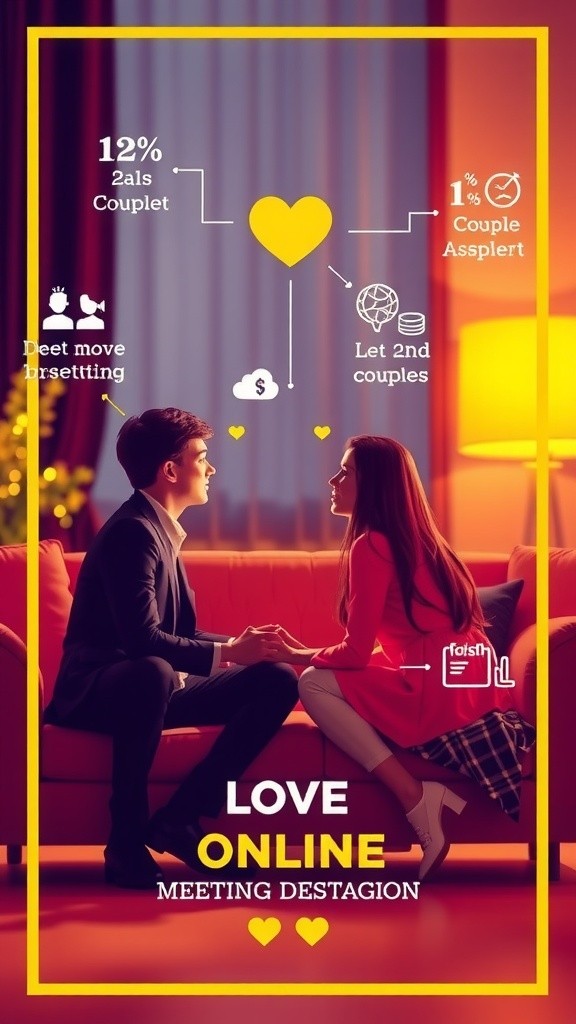 12%
2als
Couplet

1%
Couple
Assplert

Deet move
brsettting

Let 2nd
couples

$

folsh

LOVE
ONLINE
MEETING DESTAGION